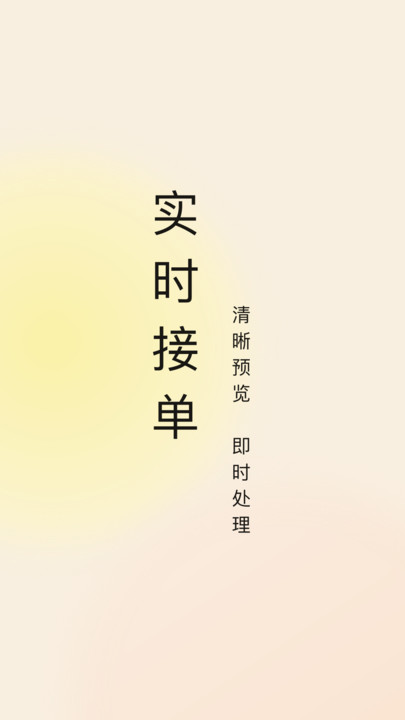 实时接单

清晰预览 即时处理