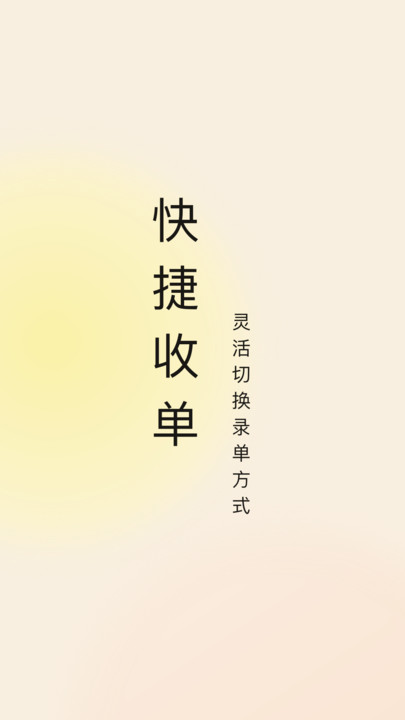 快捷收单

灵活切换录单方式