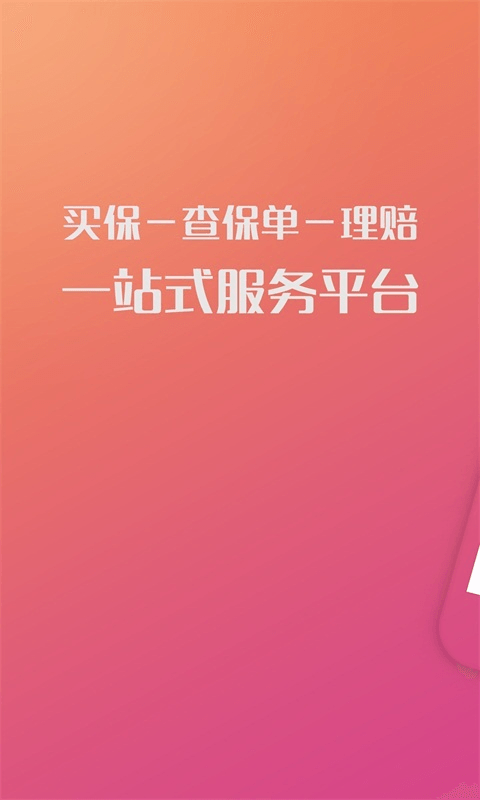 买保－查保单－理赔
一站式服务平台