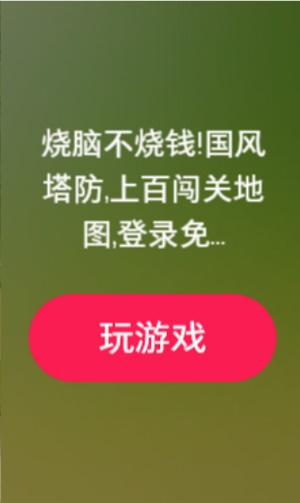 烧脑不烧钱!国风塔防,上百闯关地图,登录免...

玩游戏